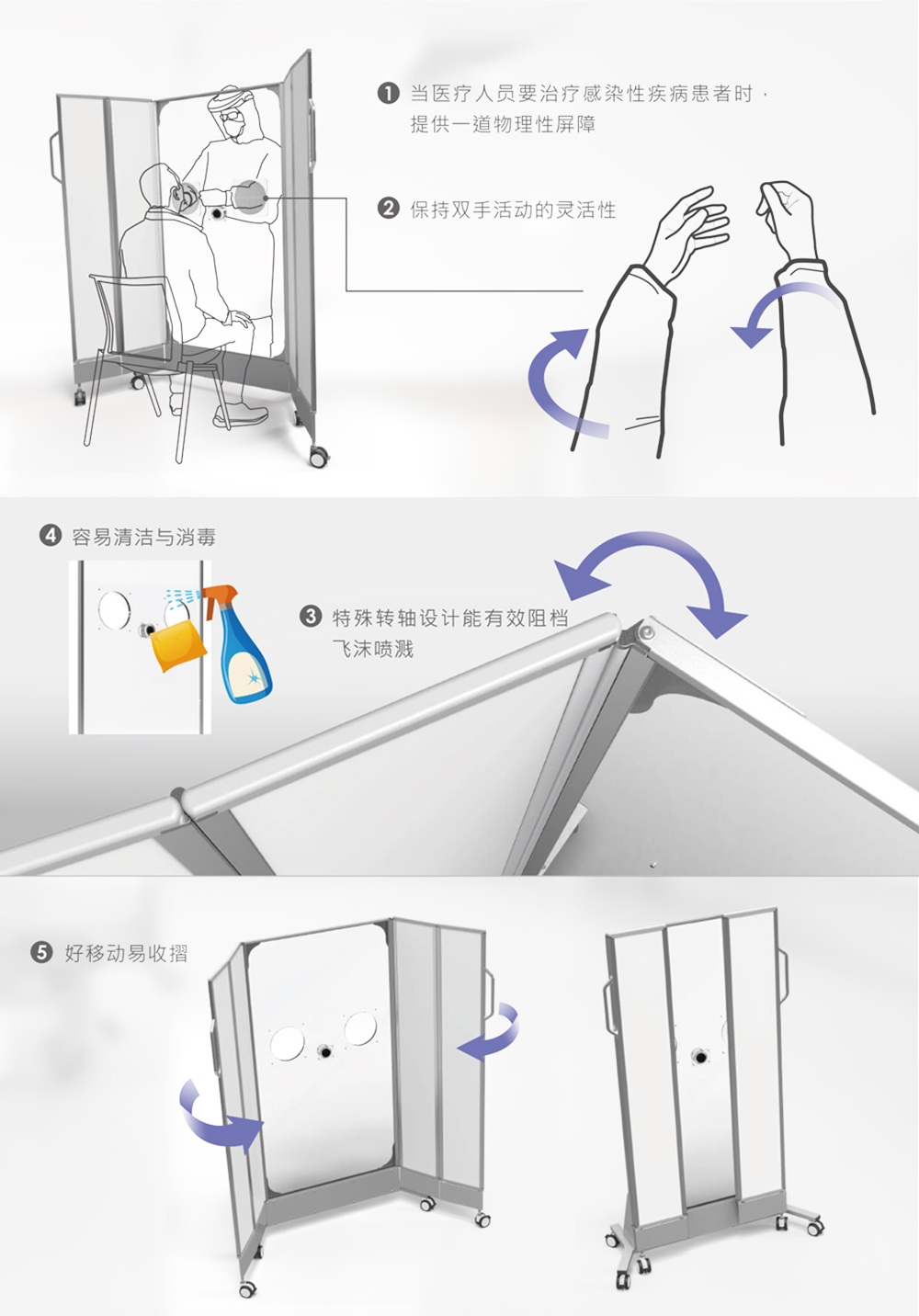 ❶ 当医疗人员要治疗感染性疾病患者时，提供一道物理性屏障

❷ 保持双手活动的灵活性

❹ 容易清洁与消毒

❸ 特殊转轴设计能有效阻档飞沫喷溅

❺ 好移动易收摺