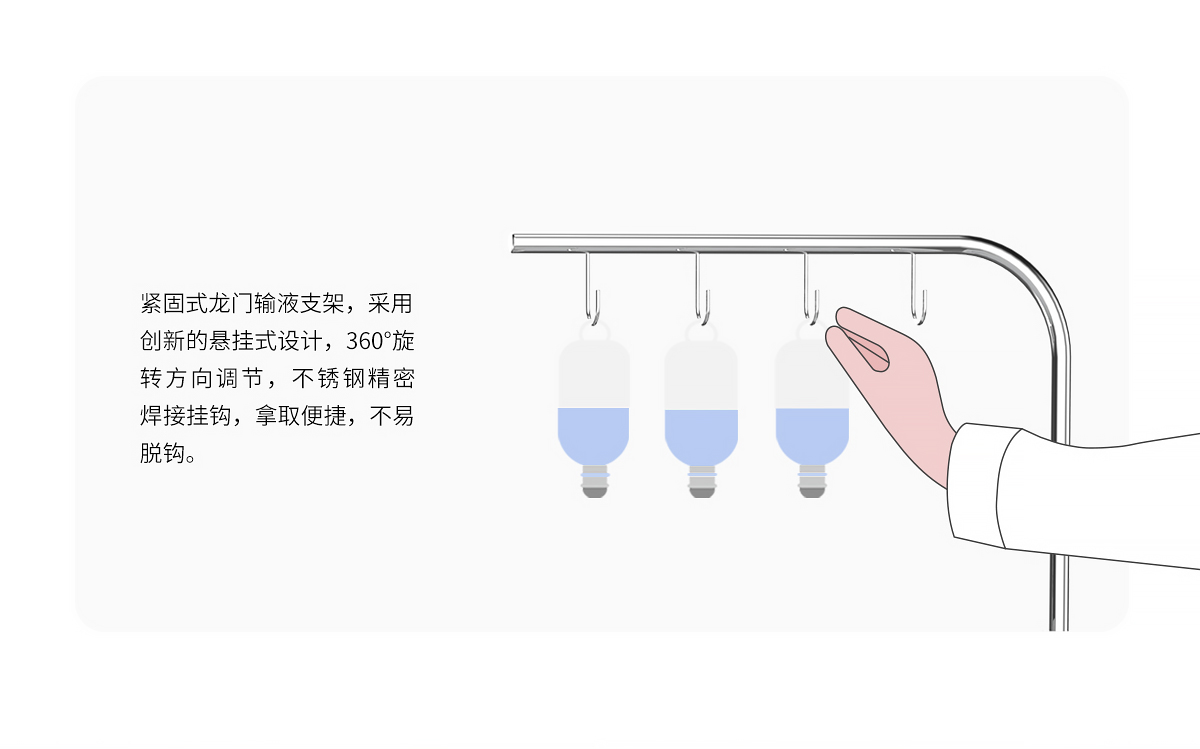 紧固式龙门输液支架，采用创新的悬挂式设计，360°旋转方向调节，不锈钢精密焊接挂钩，拿取便捷，不易脱钩。