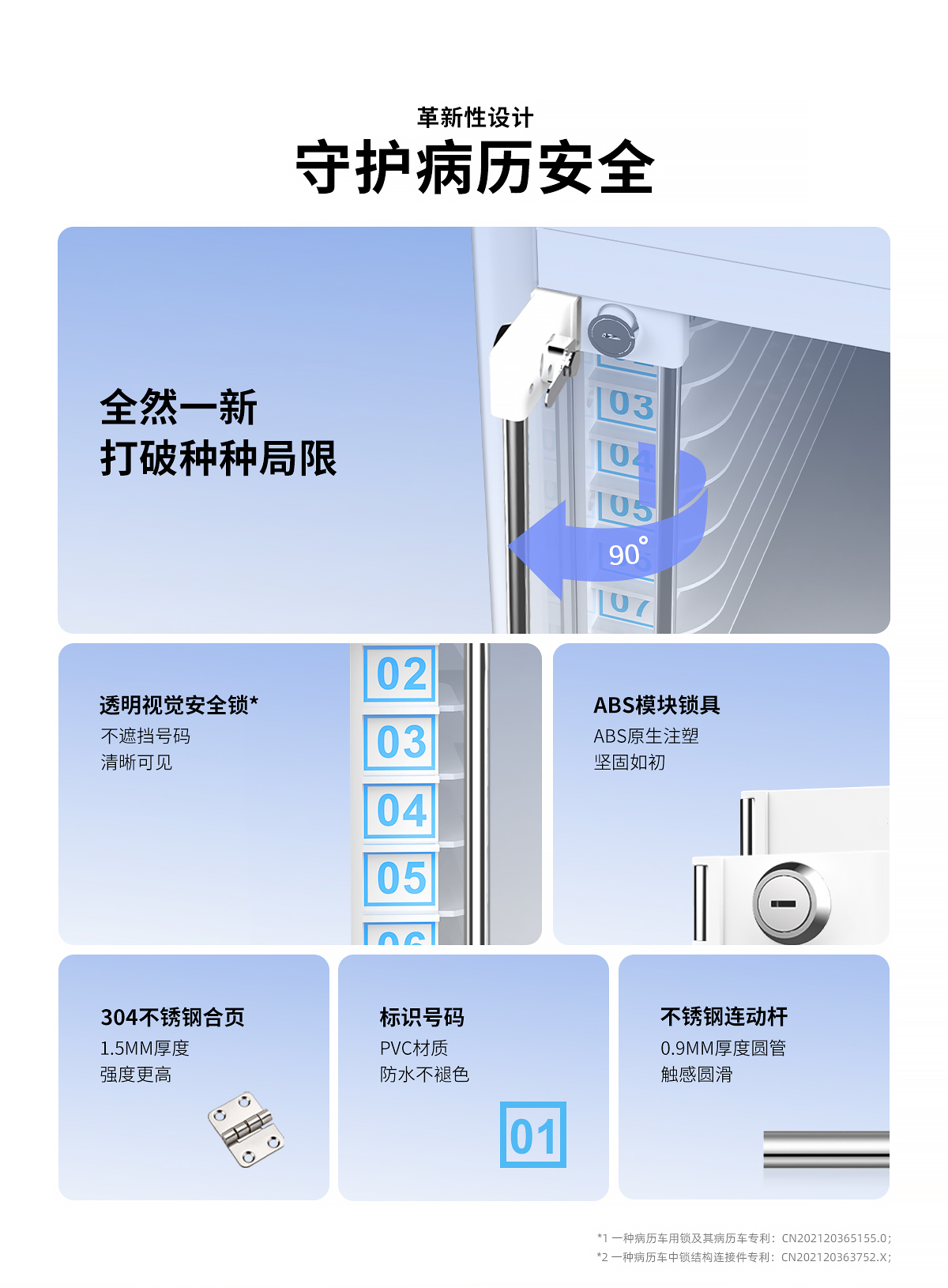 革新性设计
守护病历安全

全然一新
打破种种局限

03
04
05
90°
07

透明视觉安全锁*
不遮挡号码
清晰可见

02
03
04
05
06

ABS模块锁具
ABS原生注塑
坚固如初

304不锈钢合页
1.5MM厚度
强度更高

标识号码
PVC材质
防水不褪色

01

不锈钢连动杆
0.9MM厚度圆管
触感圆滑

*1 一种病历车用锁及其病历车专利：CN202120365155.0；
*2 一种病历车中锁结构连接件专利：CN202120363752.X；