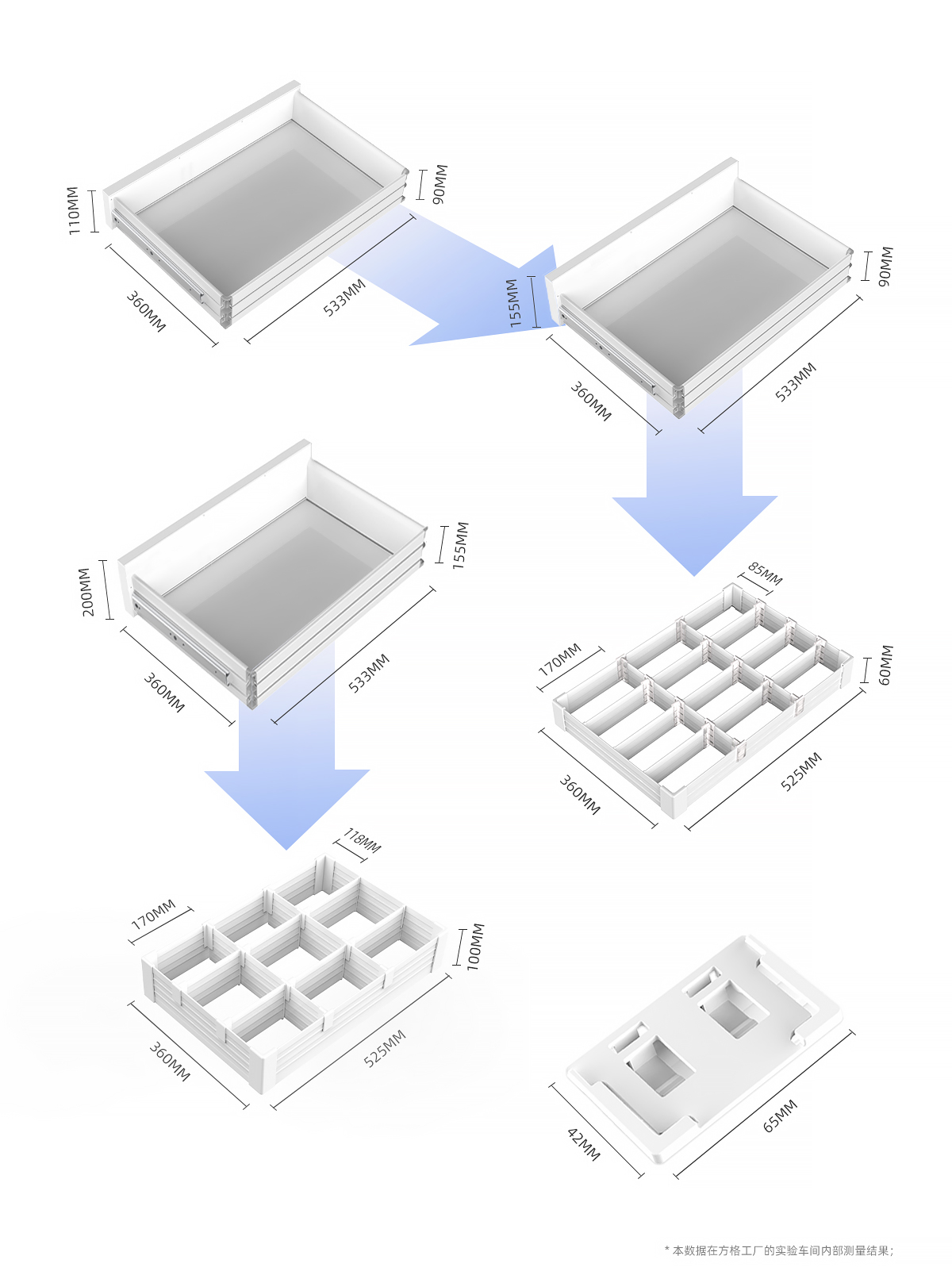 110MM
90MM
360MM
533MM
155MM
90MM
360MM
533MM
200MM
155MM
360MM
533MM
85MM
170MM
60MM
360MM
525MM
118MM
170MM
100MM
360MM
525MM
42MM
65MM

* 本数据在方格工厂的实验车间内部测量结果;