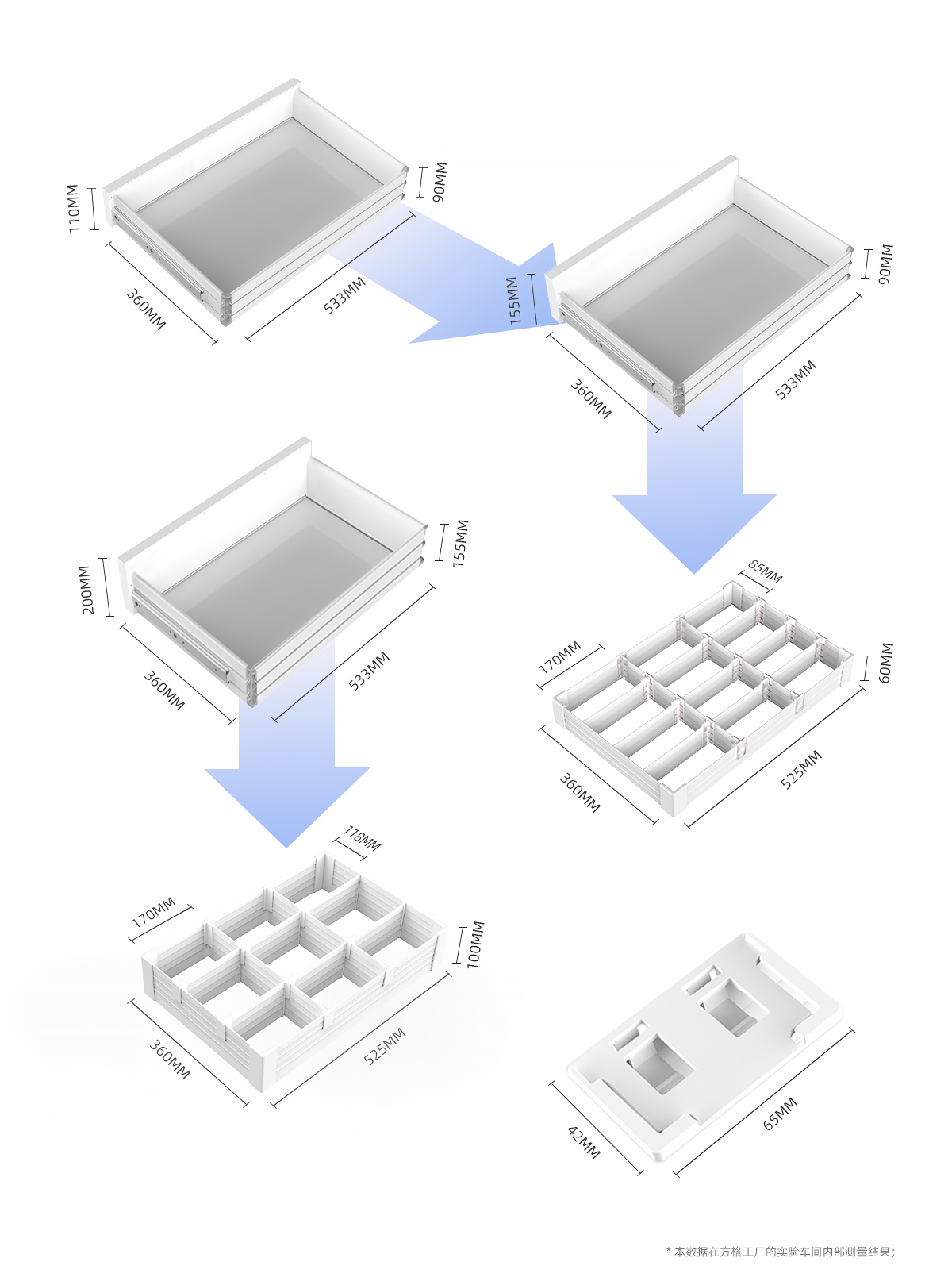 110MM
90MM
360MM
533MM
155MM
90MM
360MM
533MM
200MM
155MM
360MM
533MM
85MM
170MM
60MM
360MM
525MM
118MM
170MM
100MM
360MM
525MM
42MM
65MM
* 本数据在方格工厂的实验车间内部测量结果；